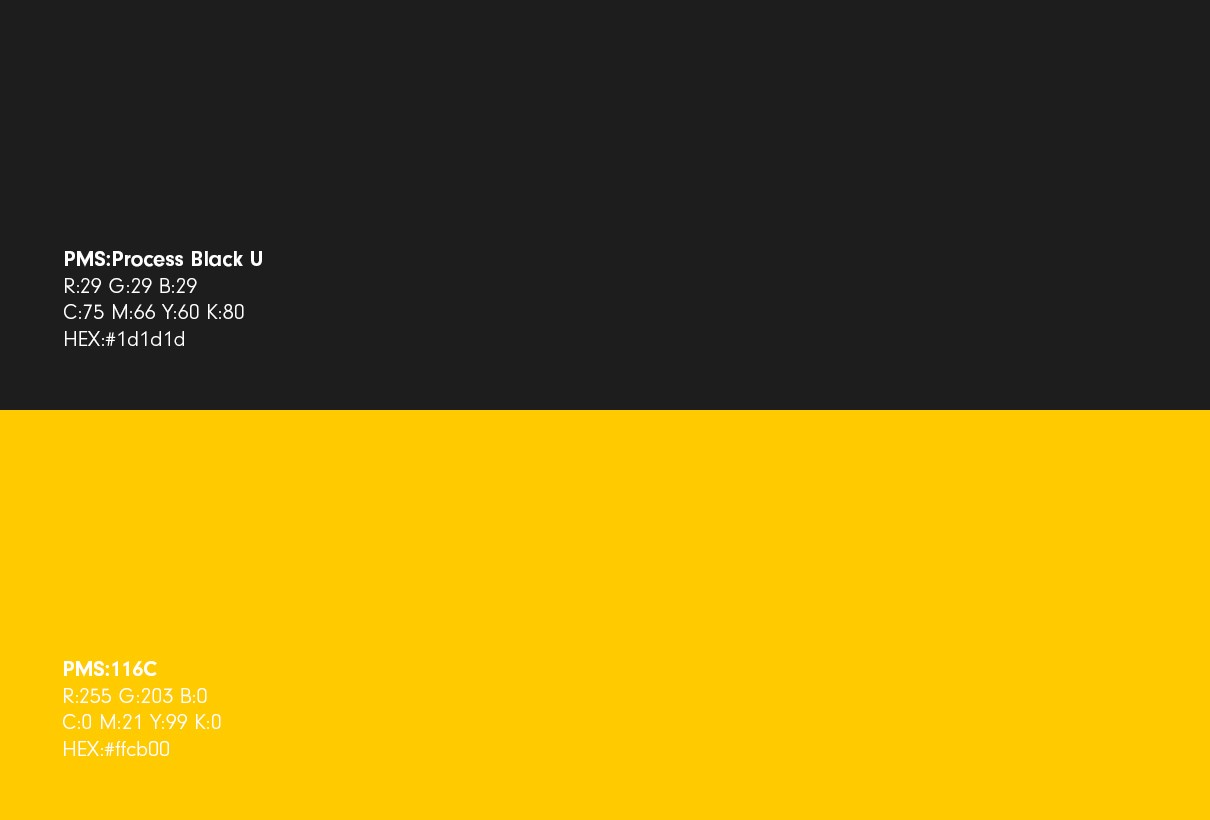 PMS:Process Black U
R:29 G:29 B:29
C:75 M:66 Y:60 K:80
HEX:#1d1d1d

PMS:116C
R:255 G:203 B:0
C:0 M:21 Y:99 K:0
HEX:#ffcb00